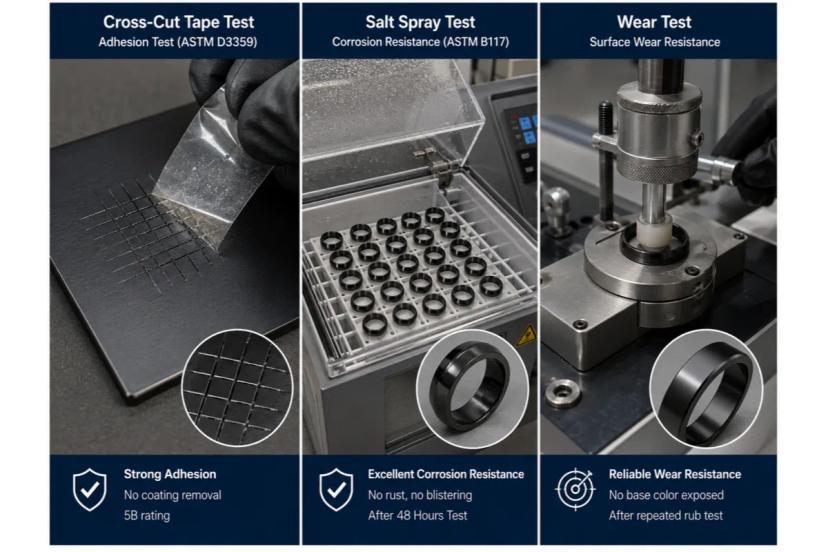 Cross-Cut Tape Test
Adhesion Test (ASTM D3359)

Strong Adhesion
No coating removal
5B rating

Salt Spray Test
Corrosion Resistance (ASTM B117)

Excellent Corrosion Resistance
No rust, no blistering
After 48 Hours Test

Wear Test
Surface Wear Resistance

Reliable Wear Resistance
No base color exposed
After repeated rub test